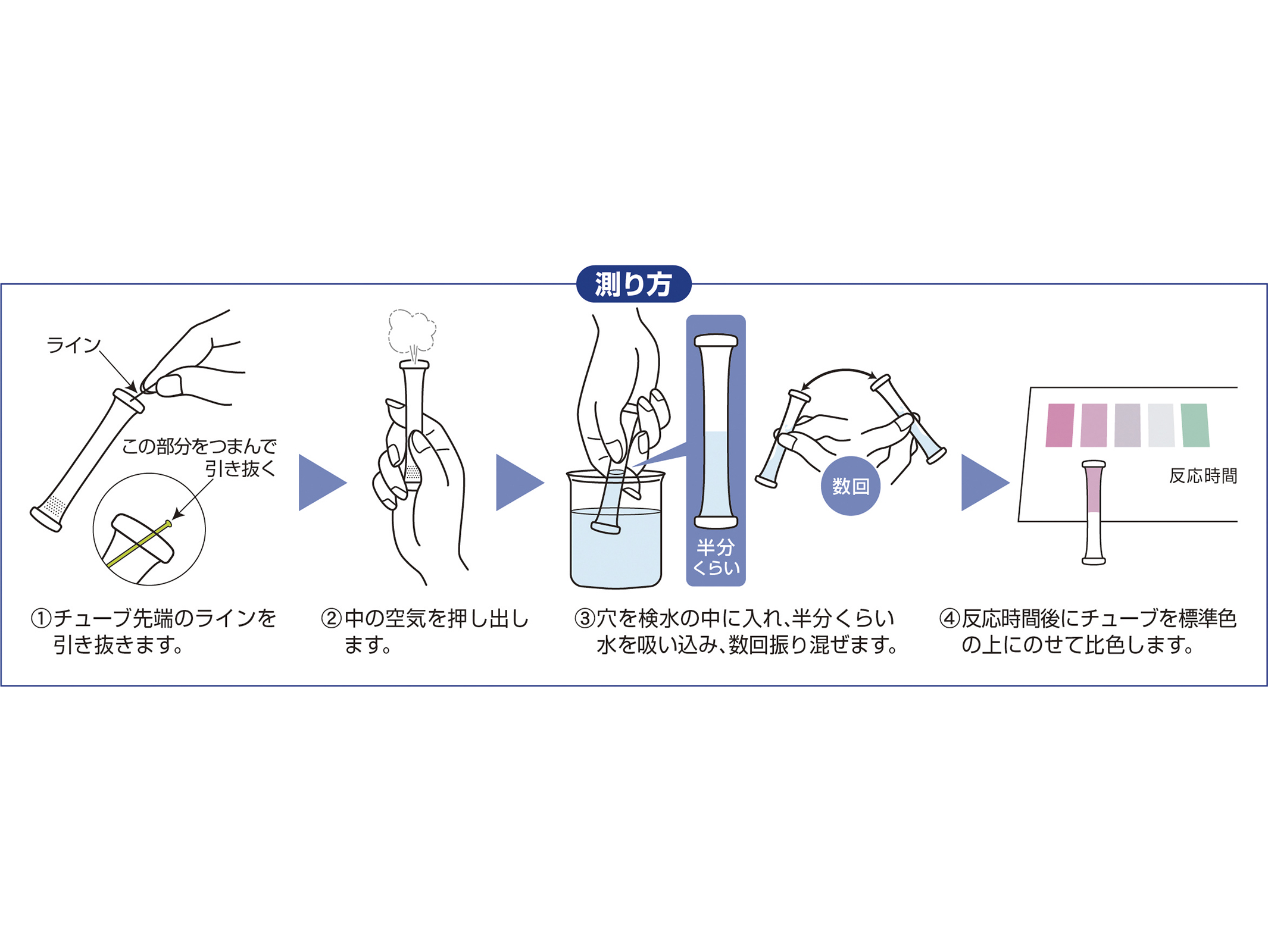 測り方

ライン

この部分をつまんで引き抜く

半分くらい

数回

反応時間

①チューブ先端のラインを引き抜きます。

②中の空気を押し出します。

③穴を検水の中に入れ、半分くらい水を吸い込み、数回振り混ぜます。

④反応時間後にチューブを標準色の上にのせて比色します。